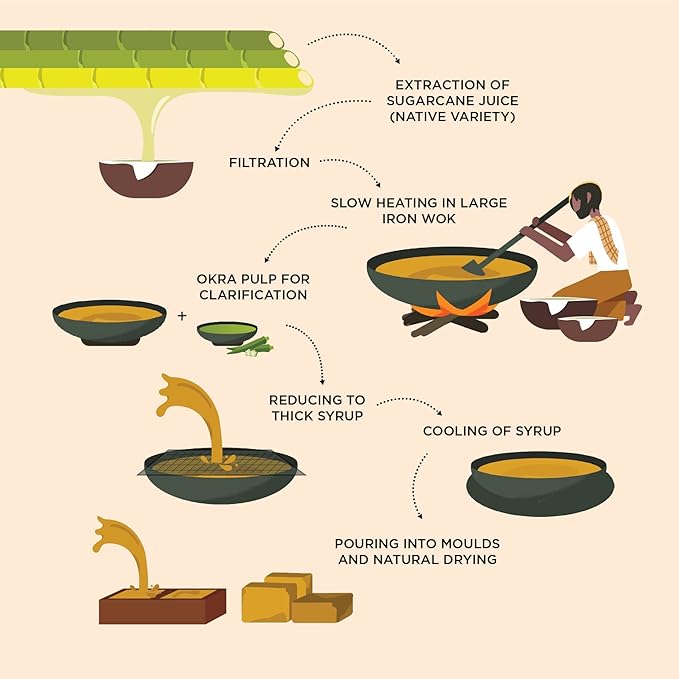 EXTRACTION OF SUGARCANE JUICE (NATIVE VARIETY)

FILTRATION

SLOW HEATING IN LARGE IRON WOK

OKRA PULP FOR CLARIFICATION

+

REDUCING TO THICK SYRUP

COOLING OF SYRUP

POURING INTO MOULDS AND NATURAL DRYING